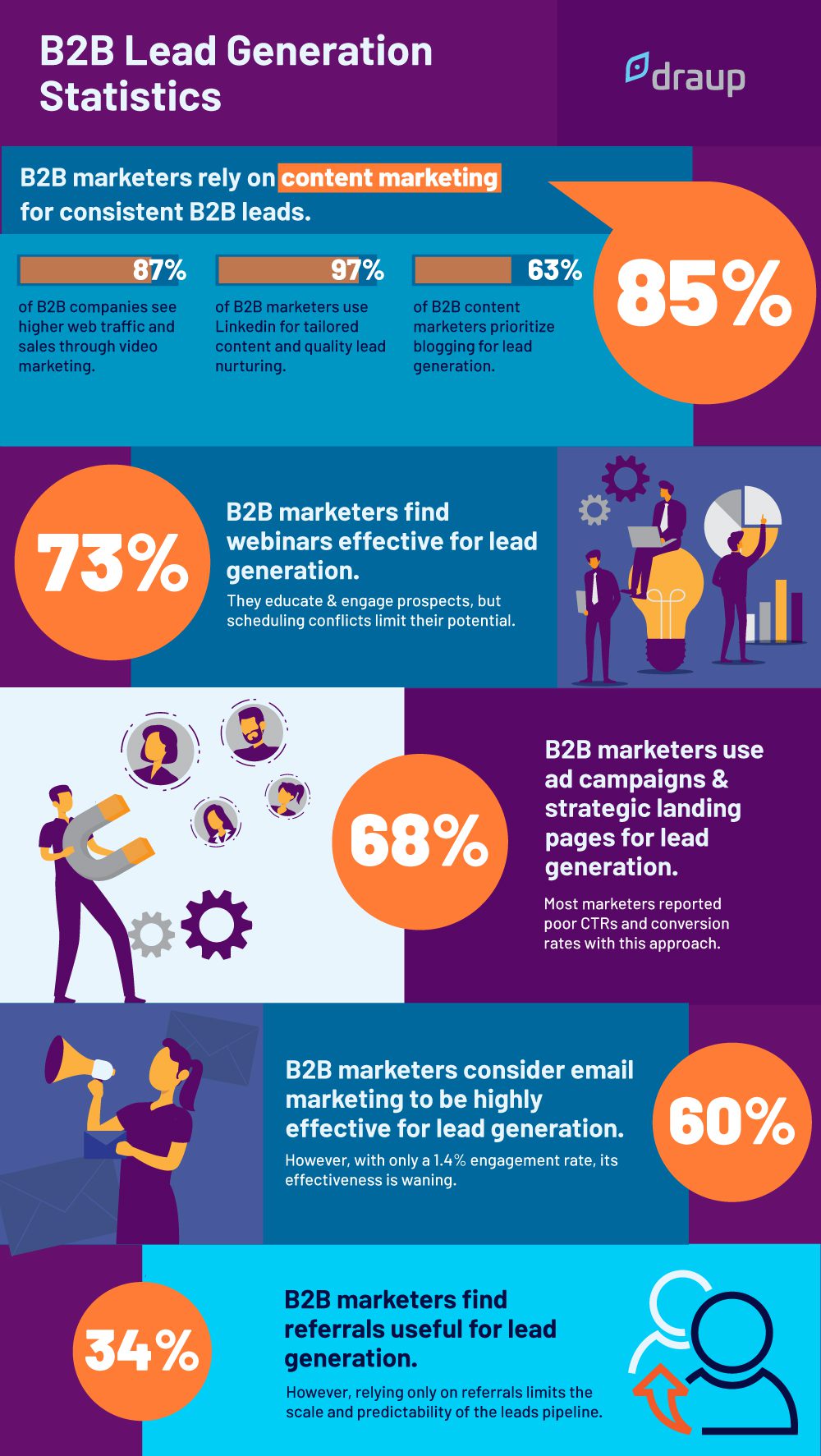 B2B Lead Generation Statistics

draup

B2B marketers rely on content marketing for consistent B2B leads.

85%

87%

of B2B companies see higher web traffic and sales through video marketing.

97%

of B2B marketers use Linkedin for tailored content and quality lead nurturing.

63%

of B2B content marketers prioritize blogging for lead generation.

73%

B2B marketers find webinars effective for lead generation.

They educate & engage prospects, but scheduling conflicts limit their potential.

68%

B2B marketers use ad campaigns & strategic landing pages for lead generation.

Most marketers reported poor CTRs and conversion rates with this approach.

B2B marketers consider email marketing to be highly effective for lead generation.

However, with only a 1.4% engagement rate, its effectiveness is waning.

60%

34%

B2B marketers find referrals useful for lead generation.

However, relying only on referrals limits the scale and predictability of the leads pipeline.